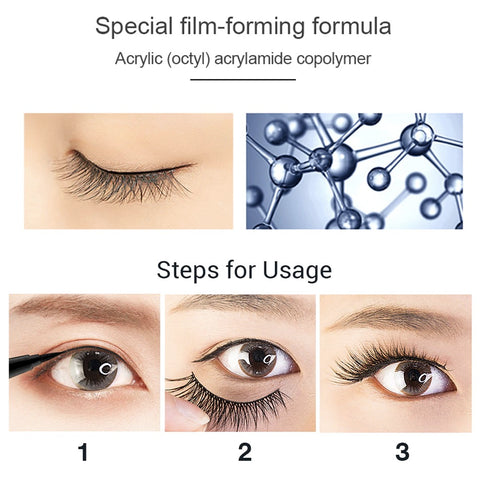 Special film-forming formula

Acrylic (octyl) acrylamide copolymer

Steps for Usage

1

2

3